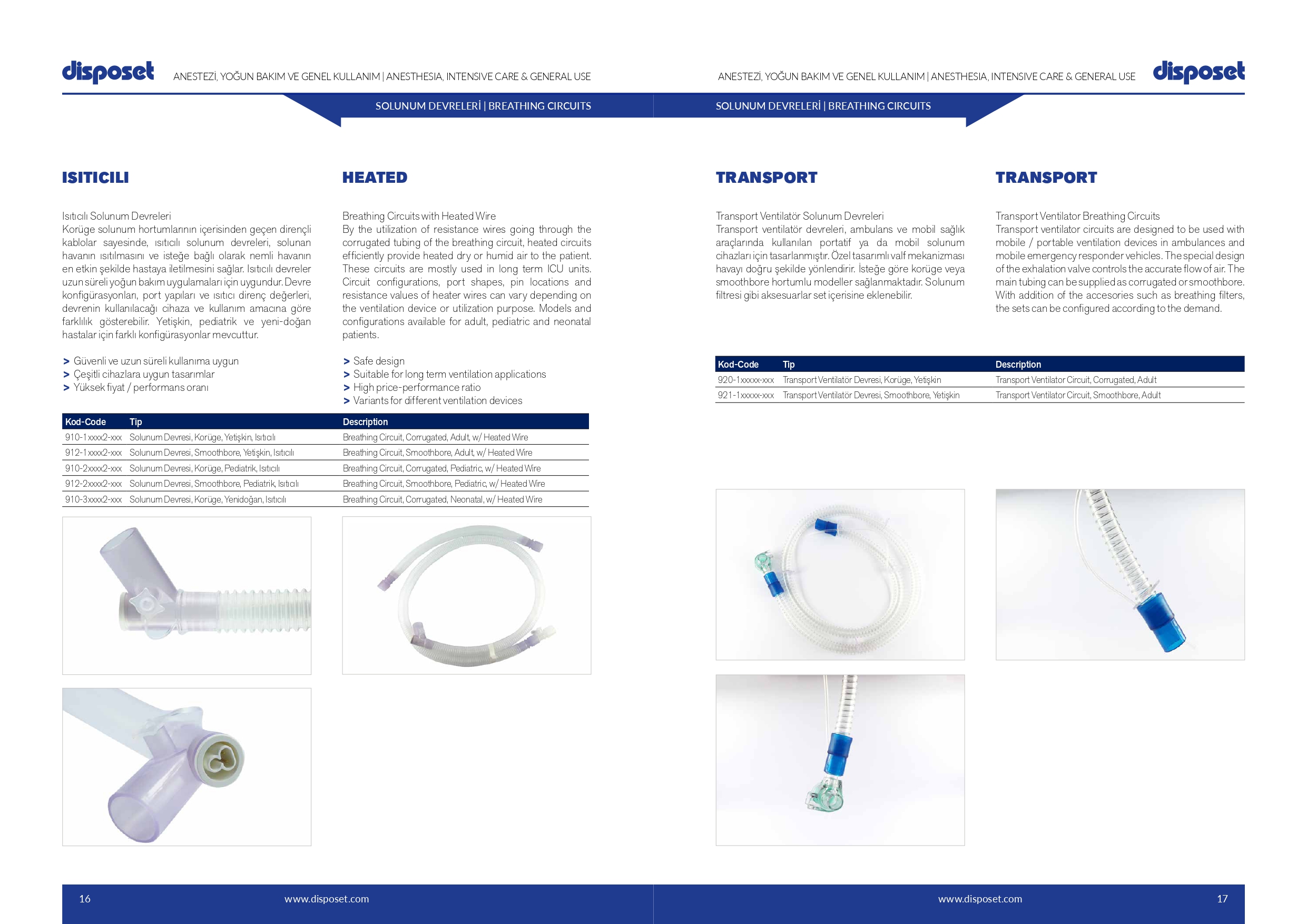 disposet ANESTEZİ, YOĞUN BAKIM VE GENEL KULLANIM | ANESTHESIA, INTENSIVE CARE & GENERAL USE

SOLUNUM DEVRELERİ | BREATHING CIRCUITS

ISITICILI

Isıtıcılı Solunum Devreleri
Korüge solunum hortumlarının içerisinden geçen dirençli kablolar sayesinde, ısıtıcılı solunum devreleri, solunan havanın ısıtılmasını ve isteğe bağlı olarak nemli havanın en etkin şekilde hastaya iletilmesini sağlar. Isıtıcılı devreler uzun süreli yoğun bakım uygulamaları için uygundur. Devre konfigürasyonları, port yapıları ve ısıtıcı direnç değerleri, devrenin kullanılacağı cihaza ve kullanım amacına göre farklılık gösterebilir. Yetişkin, pediatrik ve yeni-doğan hastalar için farklı konfigürasyonlar mevcuttur.

> Güvenli ve uzun süreli kullanıma uygun
> Çeşitli cihazlara uygun tasarımlar
> Yüksek fiyat / performans oranı

HEATED

Breathing Circuits with Heated Wire
By the utilization of resistance wires going through the corrugated tubing of the breathing circuit, heated circuits efficiently provide heated dry or humid air to the patient. These circuits are mostly used in long term ICU units. Circuit configurations, port shapes, pin locations and resistance values of heater wires can vary depending on the ventilation device or utilization purpose. Models and configurations available for adult, pediatric and neonatal patients.

> Safe design
> Suitable for long term ventilation applications
> High price-performance ratio
> Variants for different ventilation devices

| Kod-Code | Tip | Description |
|---|---|---|
| 910-1xxxx2-xxx | Solunum Devresi, Korüge, Yetişkin, Isıtıcılı | Breathing Circuit, Corrugated, Adult, w/ Heated Wire |
| 912-1xxxx2-xxx | Solunum Devresi, Smoothbore, Yetişkin, Isıtıcılı | Breathing Circuit, Smoothbore, Adult, w/ Heated Wire |
| 910-2xxxx2-xxx | Solunum Devresi, Korüge, Pediatrik, Isıtıcılı | Breathing Circuit, Corrugated, Pediatric, w/ Heated Wire |
| 912-2xxxx2-xxx | Solunum Devresi, Smoothbore, Pediatrik, Isıtıcılı | Breathing Circuit, Smoothbore, Pediatric, w/ Heated Wire |
| 910-3xxxx2-xxx | Solunum Devresi, Korüge, Yenidoğan, Isıtıcılı | Breathing Circuit, Corrugated, Neonatal, w/ Heated Wire |

16 www.disposet.com

ANESTEZİ, YOĞUN BAKIM VE GENEL KULLANIM | ANESTHESIA, INTENSIVE CARE & GENERAL USE disposet

SOLUNUM DEVRELERİ | BREATHING CIRCUITS

TRANSPORT

Transport Ventilatör Solunum Devreleri
Transport ventilatör devreleri, ambulans ve mobil sağlık araçlarında kullanılan portatif ya da mobil solunum cihazları için tasarlanmıştır. Özel tasarımlı valf mekanizması havayı doğru şekilde yönlendirir. İsteğe göre korüge veya smoothbore hortumlu modeller sağlanmaktadır. Solunum filtresi gibi aksesuarlar set içerisine eklenebilir.

TRANSPORT

Transport Ventilator Breathing Circuits
Transport ventilator circuits are designed to be used with mobile / portable ventilation devices in ambulances and mobile emergency responder vehicles. The special design of the exhalation valve controls the accurate flow of air. The main tubing can be supplied as corrugated or smoothbore. With addition of the accesories such as breathing filters, the sets can be configured according to the demand.

| Kod-Code | Tip | Description |
|---|---|---|
| 920-1xxxxx-xxx | Transport Ventilatör Devresi, Korüge, Yetişkin | Transport Ventilator Circuit, Corrugated, Adult |
| 921-1xxxxx-xxx | Transport Ventilatör Devresi, Smoothbore, Yetişkin | Transport Ventilator Circuit, Smoothbore, Adult |

www.disposet.com 17